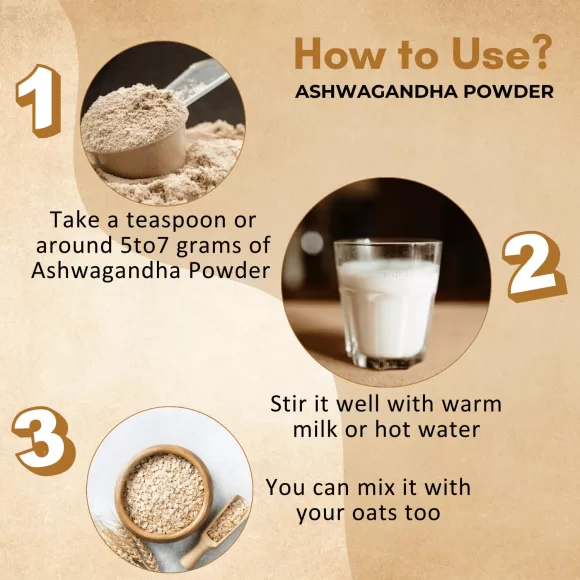 How to Use?
ASHWAGANDHA POWDER

1

Take a teaspoon or around 5to7 grams of Ashwagandha Powder

2

Stir it well with warm milk or hot water

3

You can mix it with your oats too